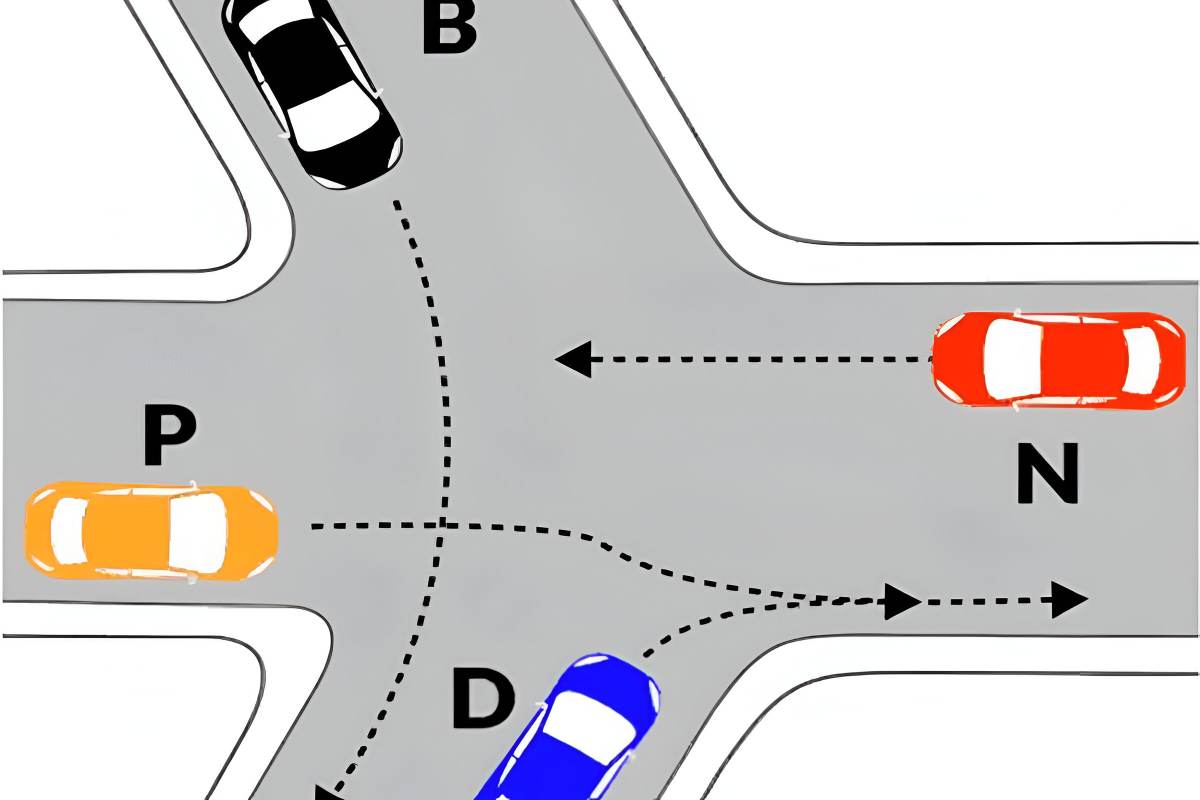 B

P

N

D